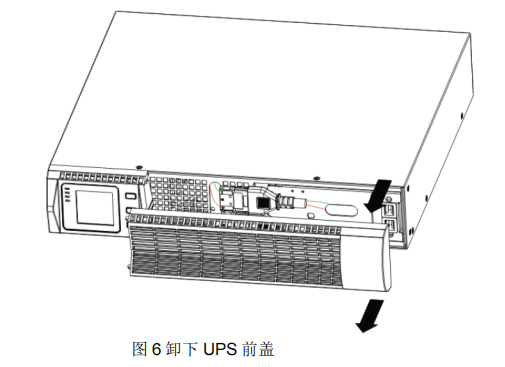 图 6 卸下 UPS 前盖